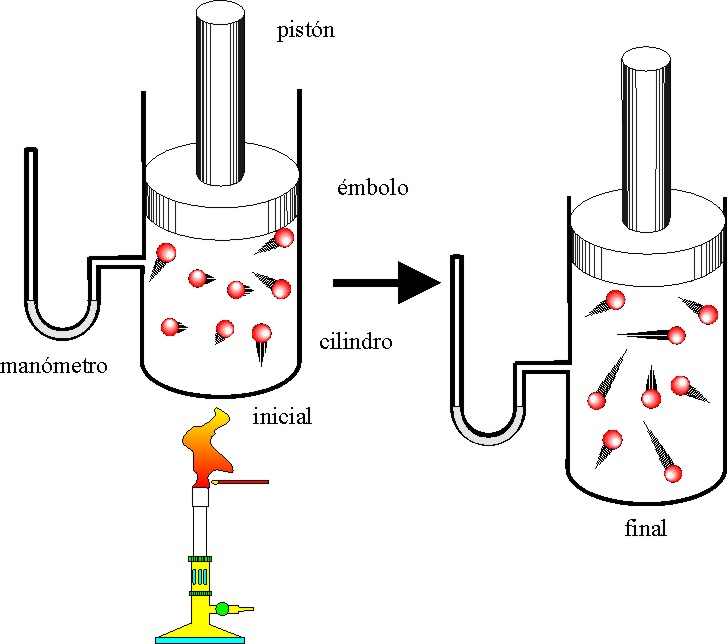 pistón

émbolo

cilindro

manómetro

inicial

final